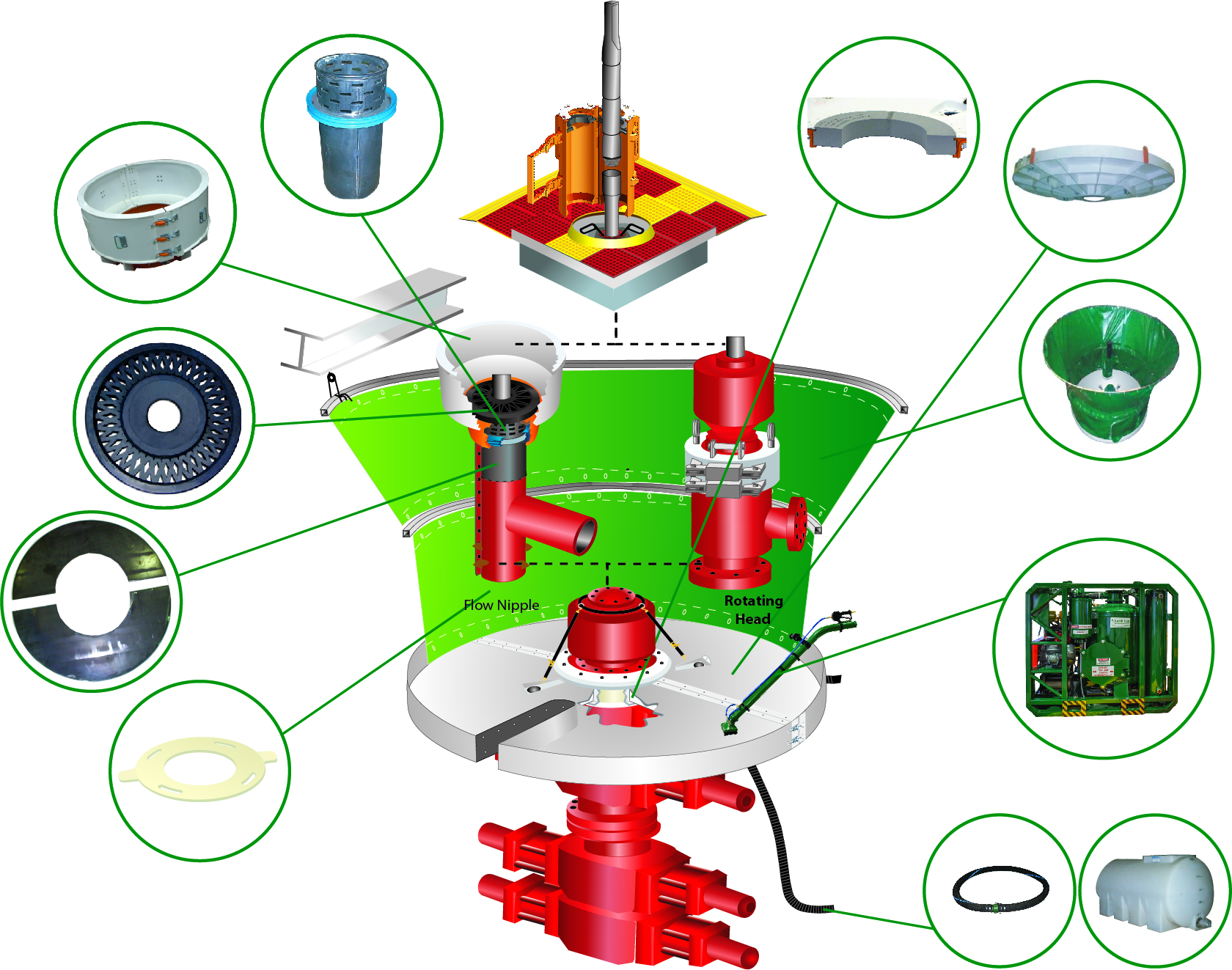 Flow Nipple

Rotating Head